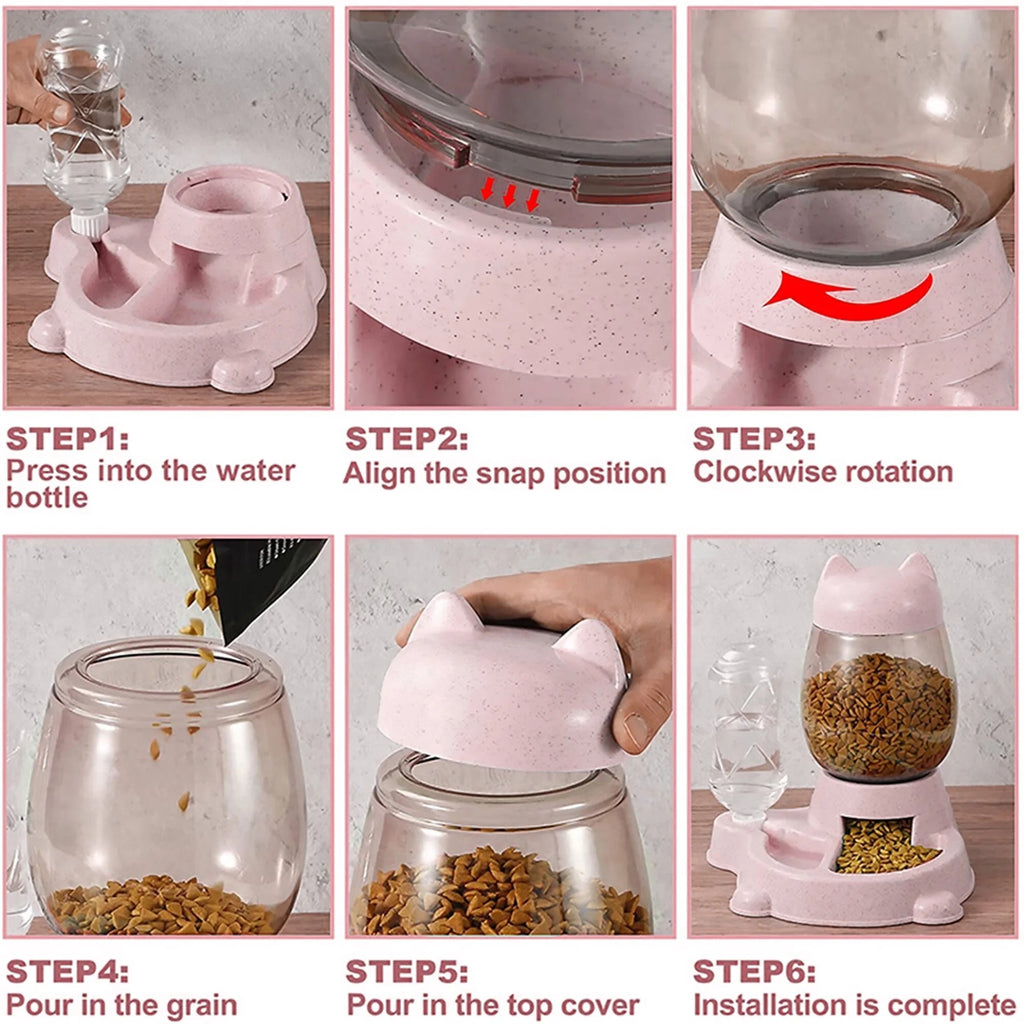 STEP1:
Press into the water bottle

STEP2:
Align the snap position

STEP3:
Clockwise rotation

STEP4:
Pour in the grain

STEP5:
Pour in the top cover

STEP6:
Installation is complete