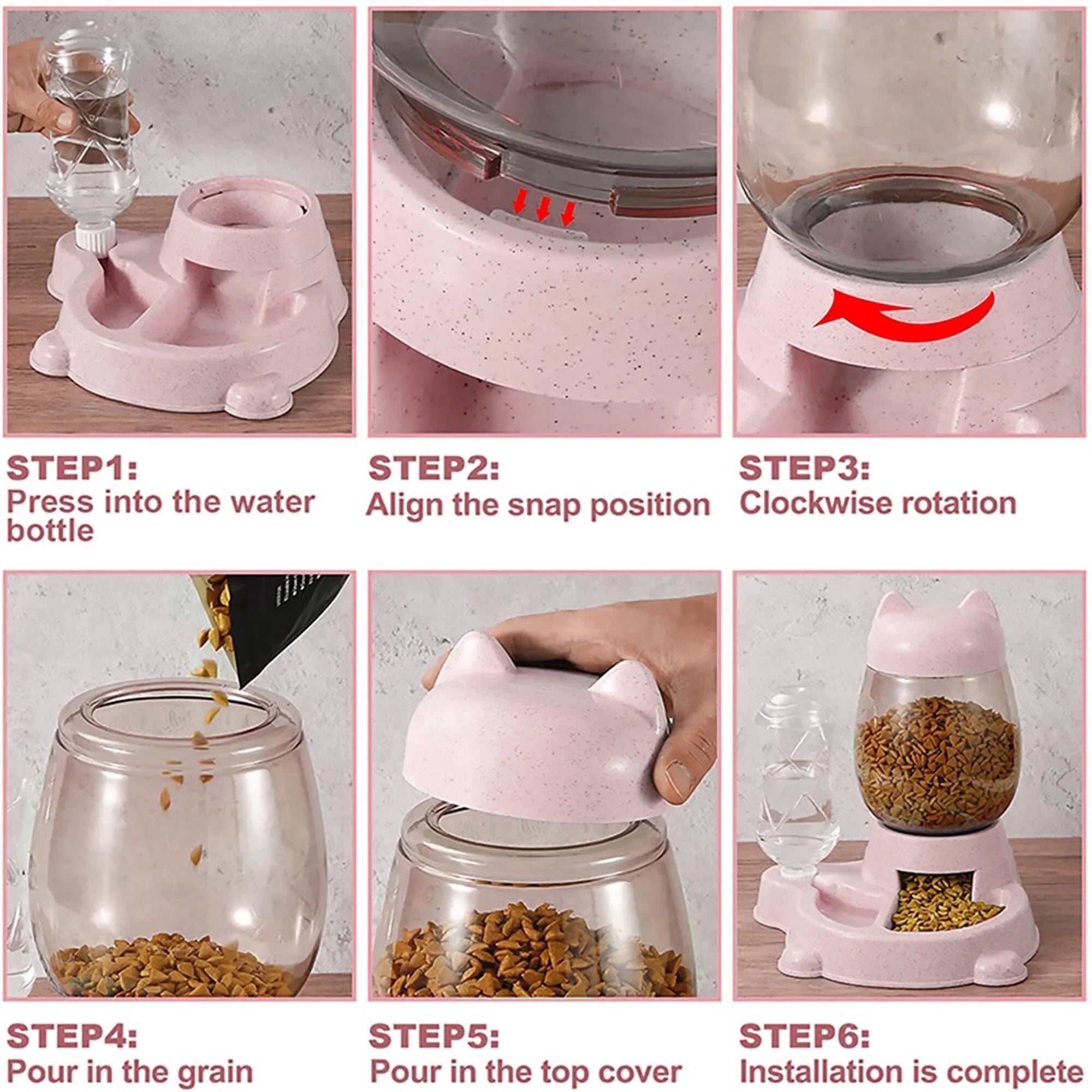 STEP1:
Press into the water bottle

STEP2:
Align the snap position

STEP3:
Clockwise rotation

STEP4:
Pour in the grain

STEP5:
Pour in the top cover

STEP6:
Installation is complete